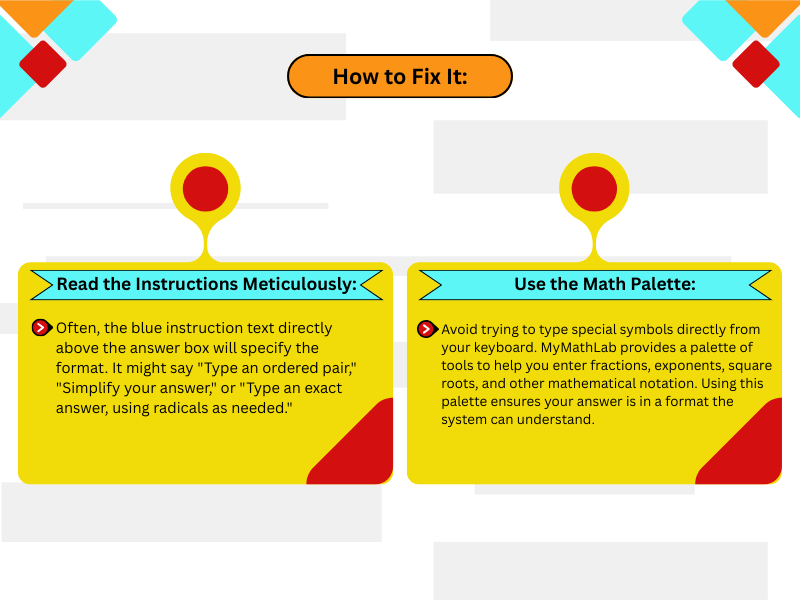 How to Fix It:

Read the Instructions Meticulously:

Often, the blue instruction text directly above the answer box will specify the format. It might say "Type an ordered pair," "Simplify your answer," or "Type an exact answer, using radicals as needed."

Use the Math Palette:

Avoid trying to type special symbols directly from your keyboard. MyMathLab provides a palette of tools to help you enter fractions, exponents, square roots, and other mathematical notation. Using this palette ensures your answer is in a format the system can understand.